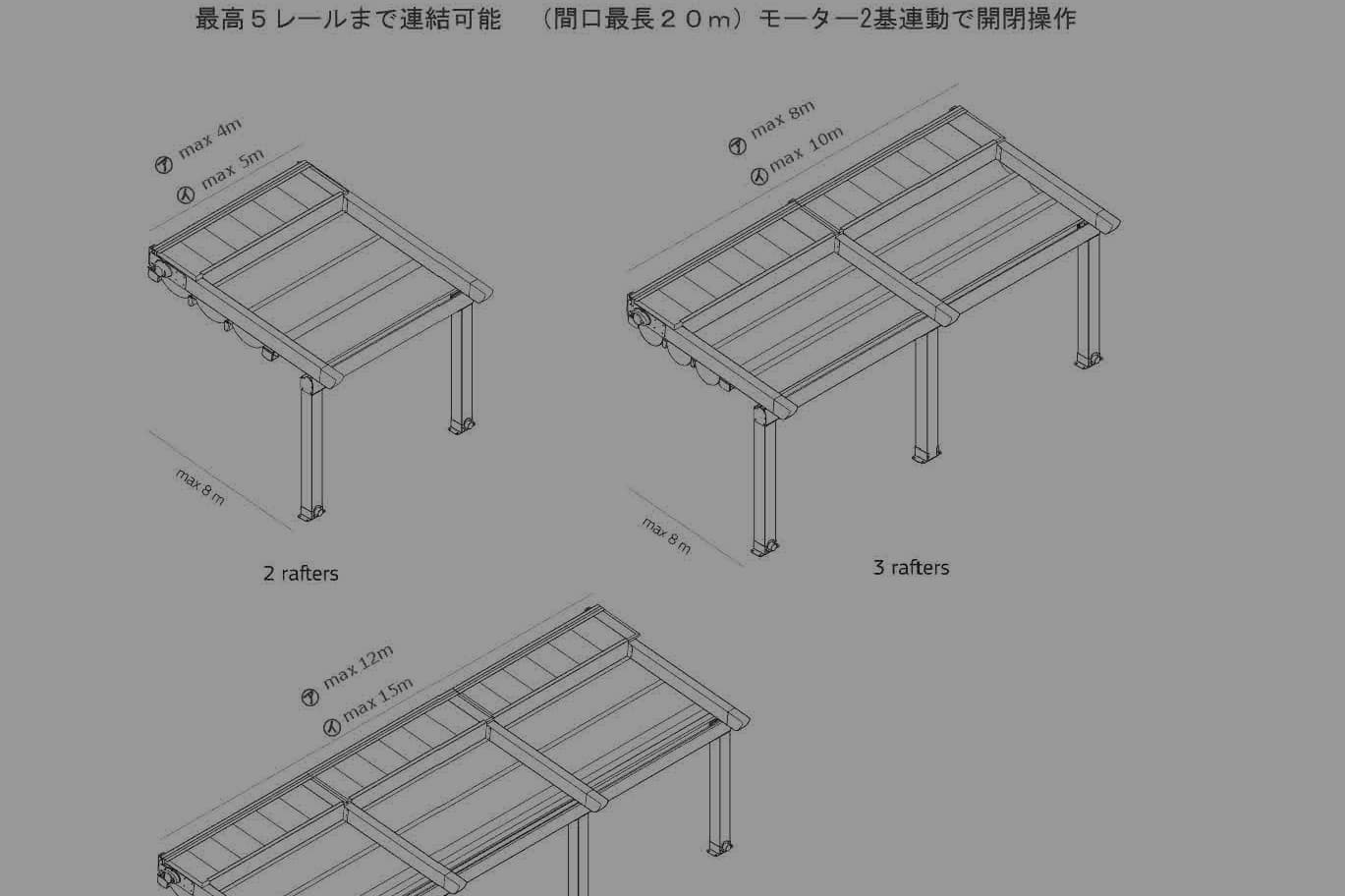 最高５レールまで連結可能　（間口最長２０m）モーター2基連動で開閉操作

㋐ max 4m
㋑ max 5m

max 8 m

2 rafters

㋐ max 8m
㋑ max 10m

max 8 m

3 rafters

㋐ max 12m
㋑ max 15m